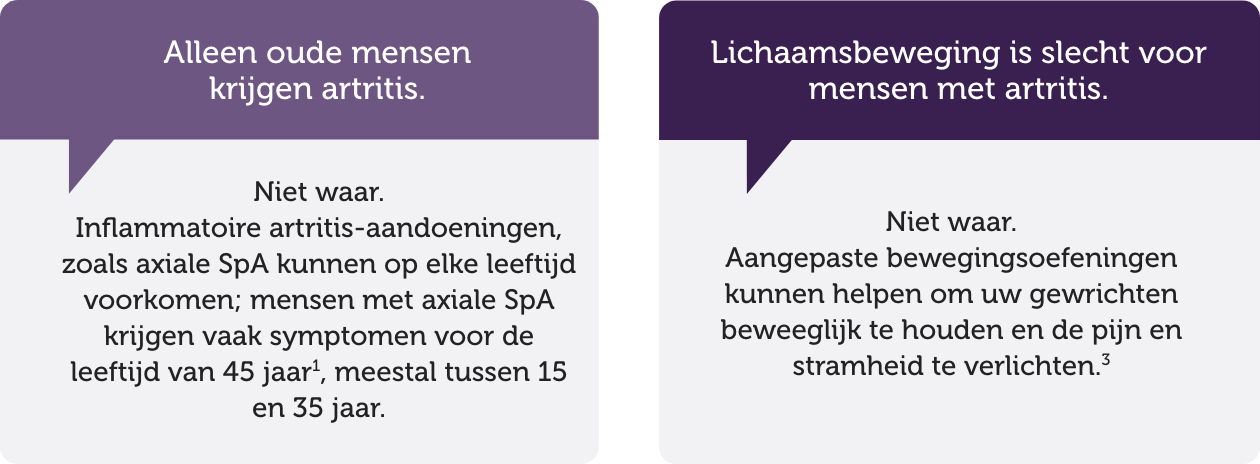 Alleen oude mensen krijgen artritis.

Niet waar.

Inflammatoire artritis-aandoeningen, zoals axiale SpA kunnen op elke leeftijd voorkomen; mensen met axiale SpA krijgen vaak symptomen voor de leeftijd van 45 jaar$^{1}$, meestal tussen 15 en 35 jaar.

Lichaamsbeweging is slecht voor mensen met artritis.

Niet waar.

Aangepaste bewegingsoefeningen kunnen helpen om uw gewrichten beweeglijk te houden en de pijn en stramheid te verlichten.$^{3}$